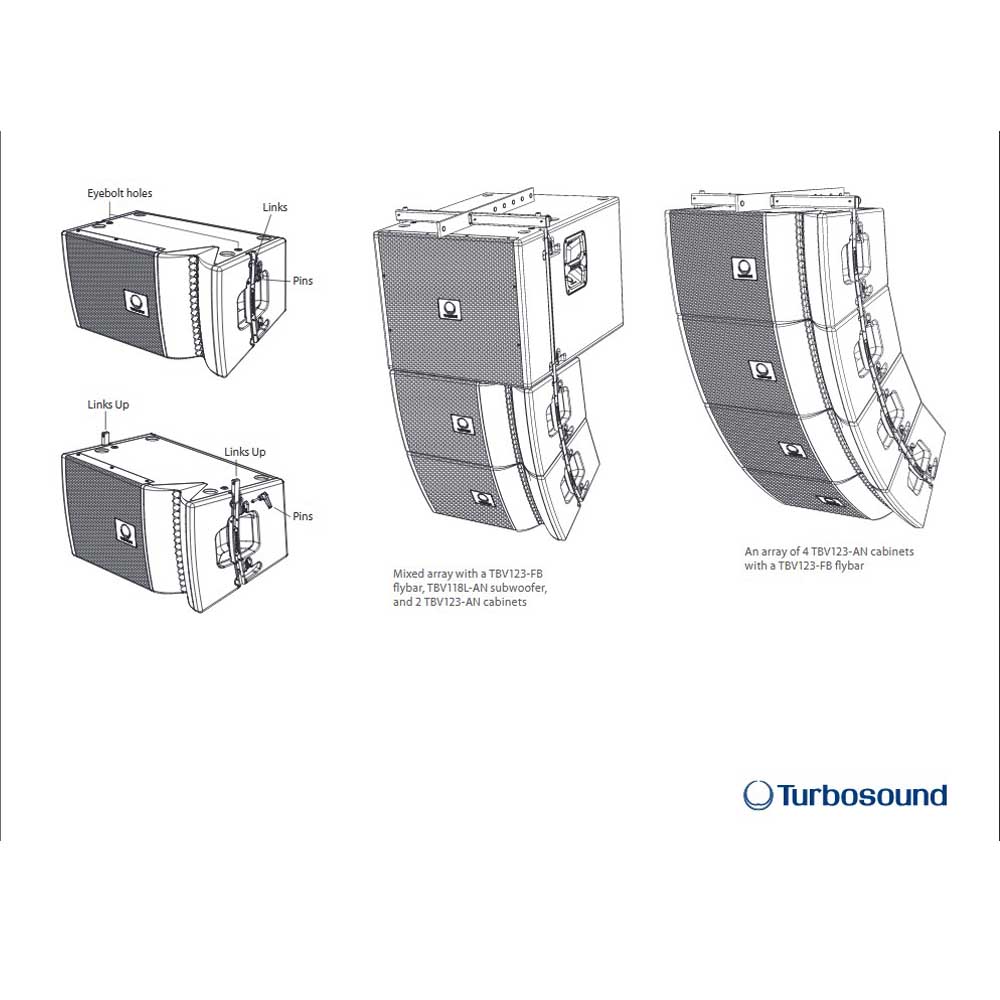 Eyebolt holes

Links

Pins

Links Up

Links Up

Pins

Mixed array with a TBV123-FB flybar, TBV118L-AN subwoofer, and 2 TBV123-AN cabinets

An array of 4 TBV123-AN cabinets with a TBV123-FB flybar

Turbosound